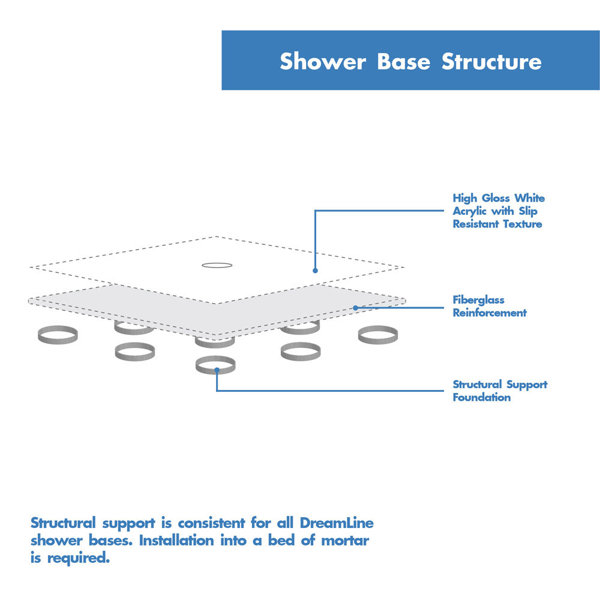 Shower Base Structure

High Gloss White Acrylic with Slip Resistant Texture

Fiberglass Reinforcement

Structural Support Foundation

Structural support is consistent for all DreamLine shower bases. Installation into a bed of mortar is required.